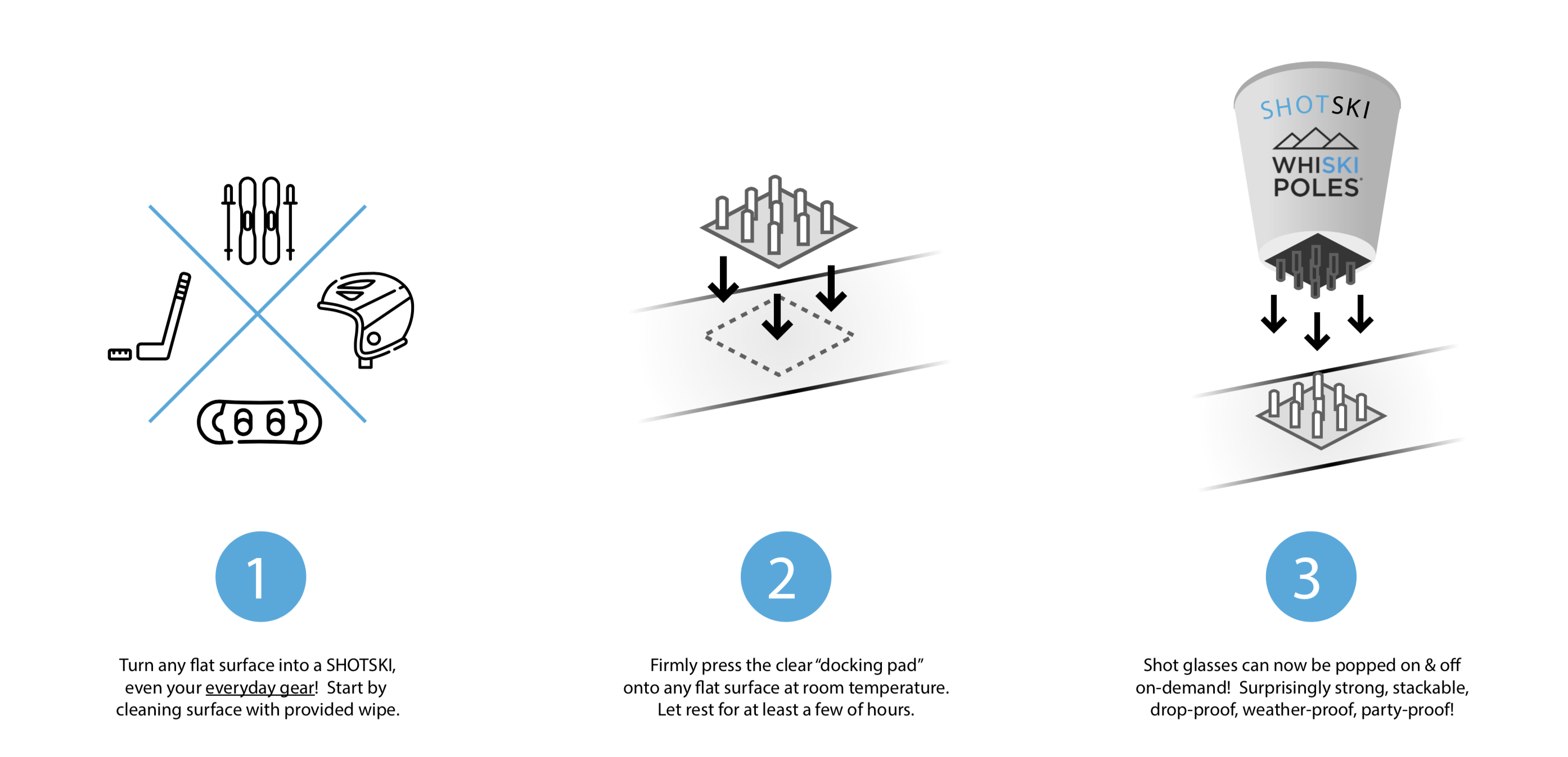 SHOTSKI
WHISKI POLES

1

Turn any flat surface into a SHOTSKI, even your everyday gear! Start by cleaning surface with provided wipe.

2

Firmly press the clear "docking pad" onto any flat surface at room temperature. Let rest for at least a few of hours.

3

Shot glasses can now be popped on & off on-demand! Surprisingly strong, stackable, drop-proof, weather-proof, party-proof!