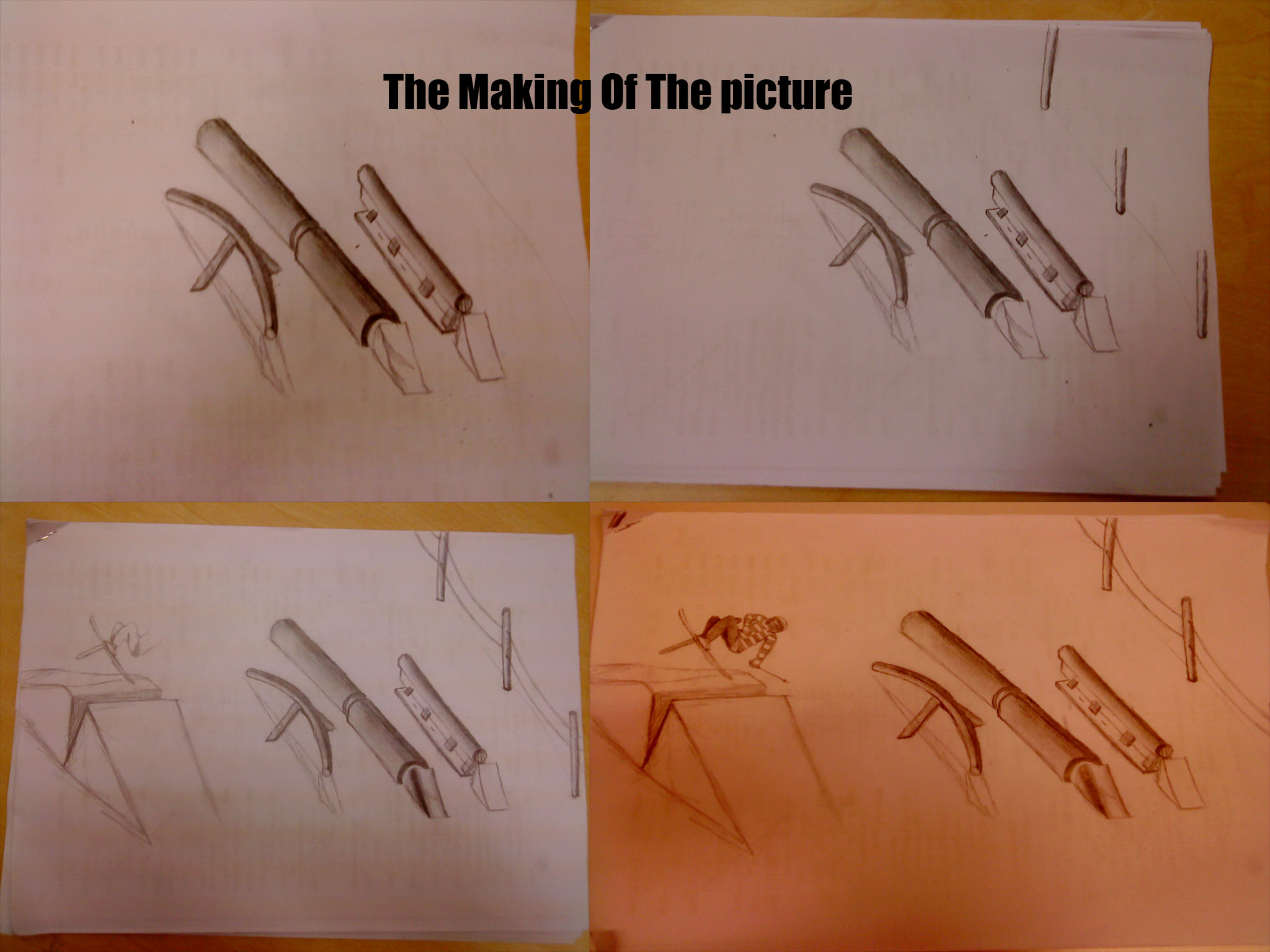 The Making Of The picture