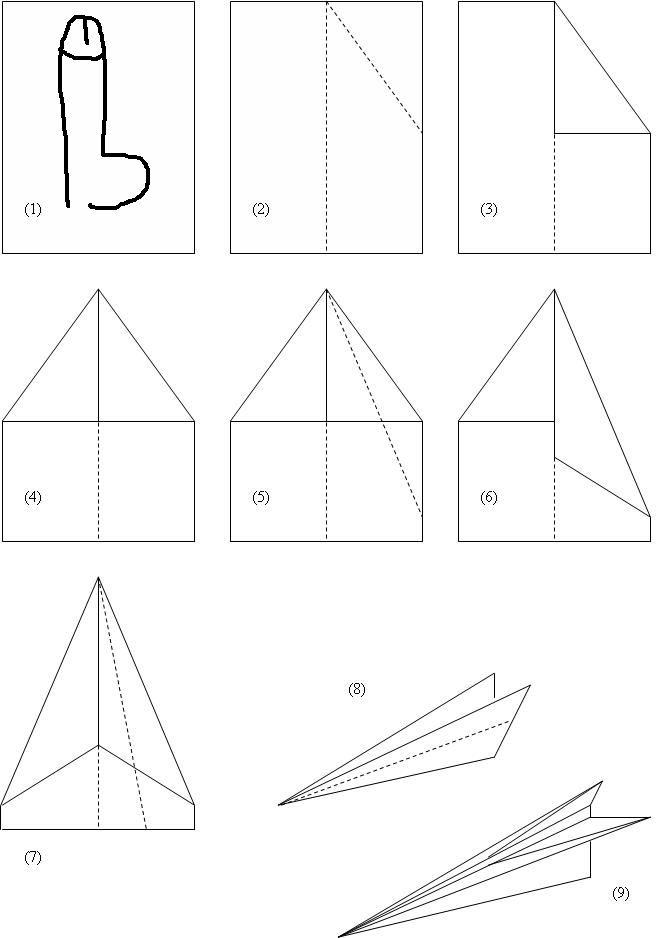 (1)

(2)

(3)

(4)

(5)

(6)

(7)

(8)

(9)