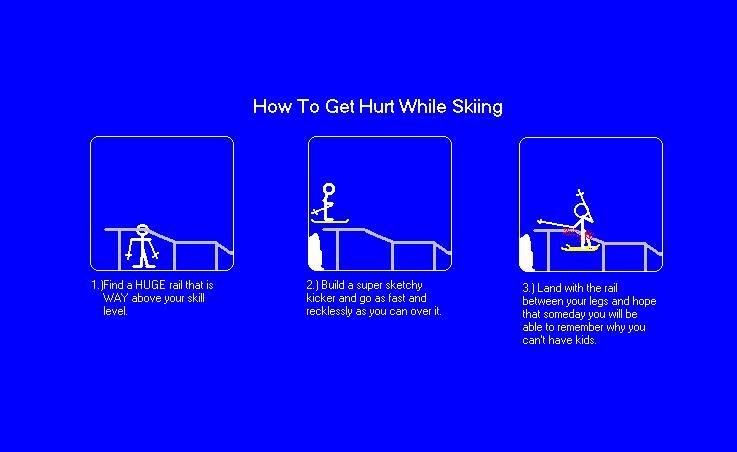 How To Get Hurt While Skiing

1.)Find a HUGE rail that is WAY above your skill level.

2.) Build a super sketchy kicker and go as fast and recklessly as you can over it.

3.) Land with the rail between your legs and hope that someday you will be able to remember why you can't have kids.