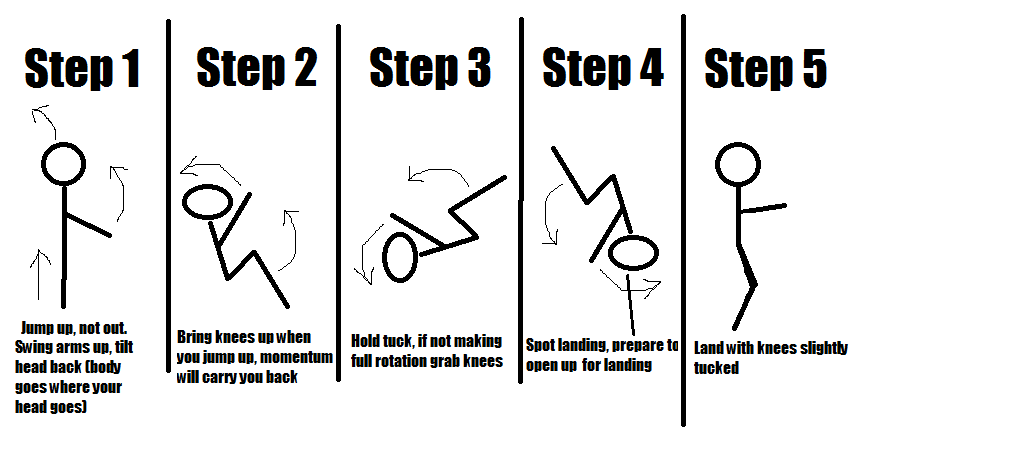 Step 1

Jump up, not out. Swing arms up, tilt head back (body goes where your head goes)

Step 2

Bring knees up when you jump up, momentum will carry you back

Step 3

Hold tuck, if not making full rotation grab knees

Step 4

Spot landing, prepare to open up for landing

Step 5

Land with knees slightly tucked