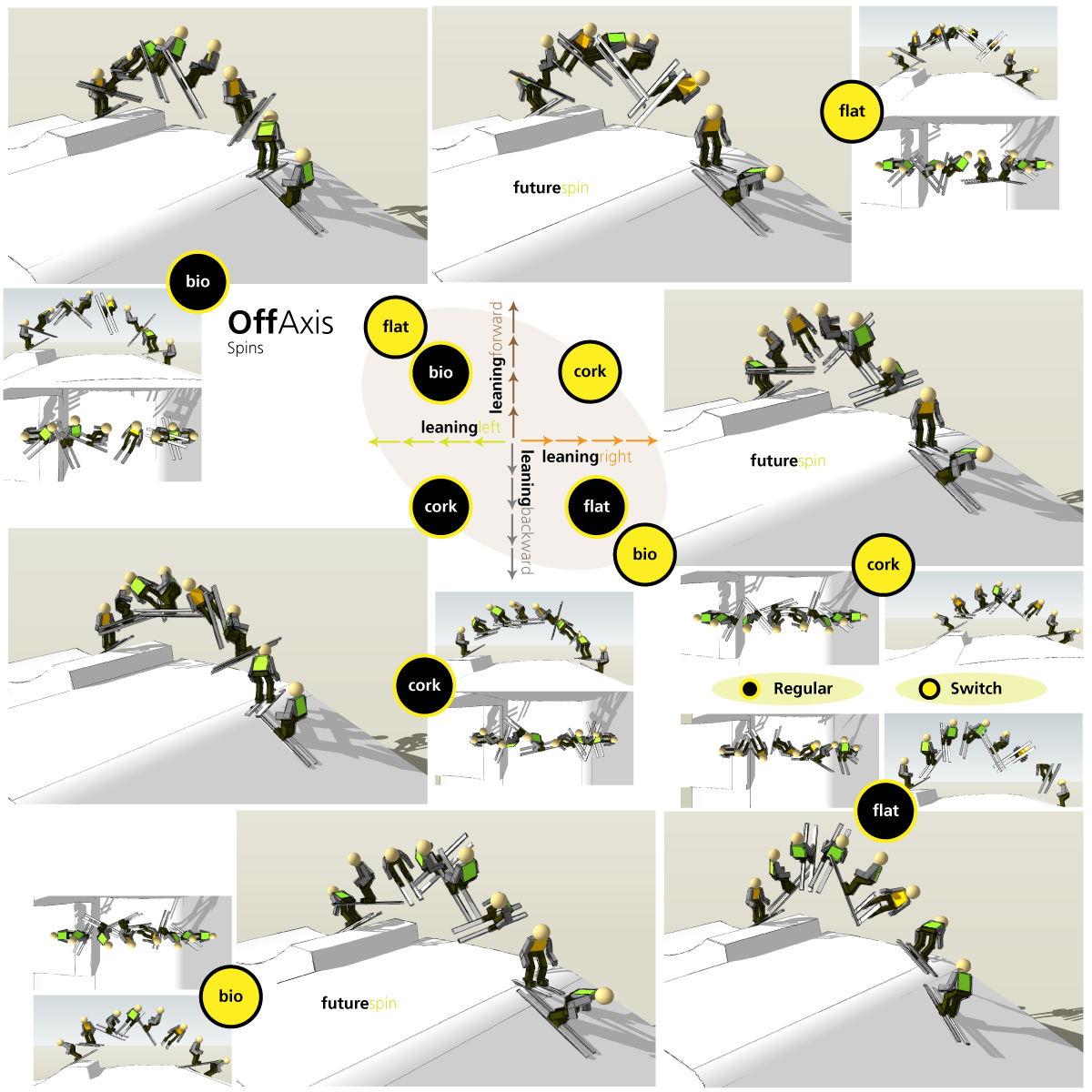 futurespin

flat

bio

OffAxis
Spins

flat

bio

cork

leaningforward

leaningleft

leaningright

leaningbackward

cork

flat

bio

futurespin

cork

cork

Regular

Switch

flat

bio

futurespin